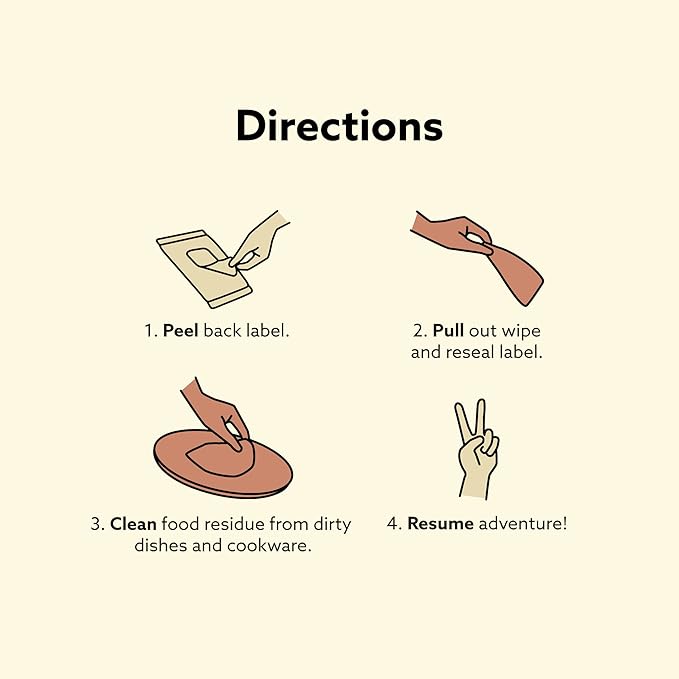 Directions

1. Peel back label.

2. Pull out wipe and reseal label.

3. Clean food residue from dirty dishes and cookware.

4. Resume adventure!