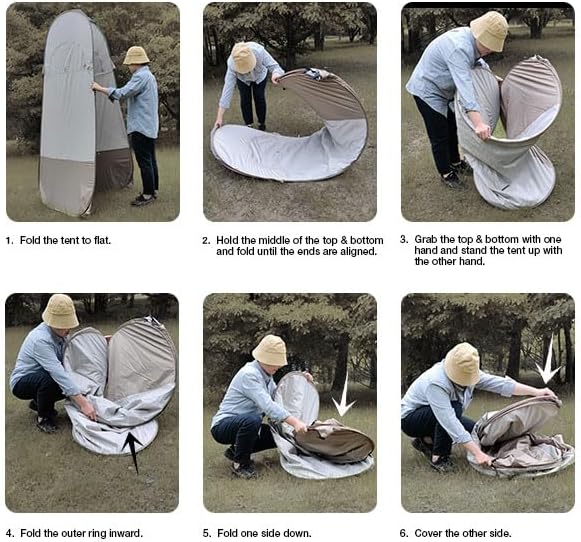 1. Fold the tent to flat.

2. Hold the middle of the top & bottom and fold until the ends are aligned.

3. Grab the top & bottom with one hand and stand the tent up with the other hand.

4. Fold the outer ring inward.

5. Fold one side down.

6. Cover the other side.