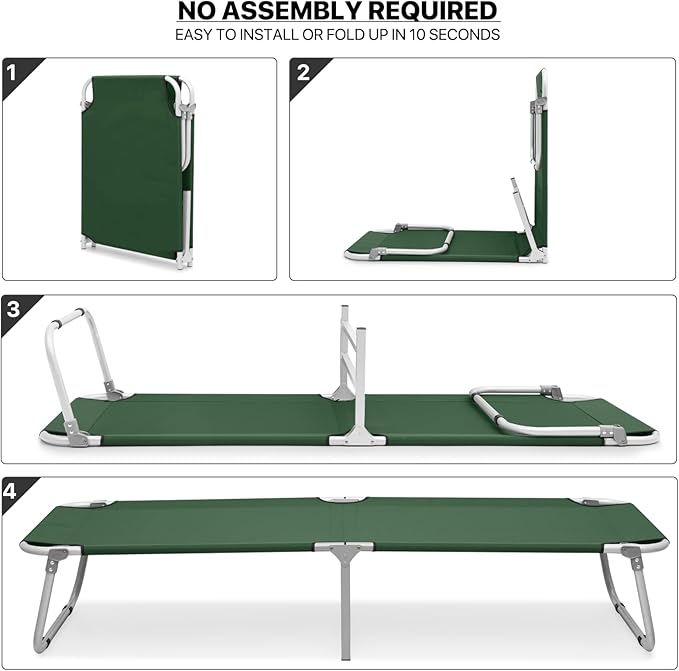 NO ASSEMBLY REQUIRED
EASY TO INSTALL OR FOLD UP IN 10 SECONDS

1

2

3

4