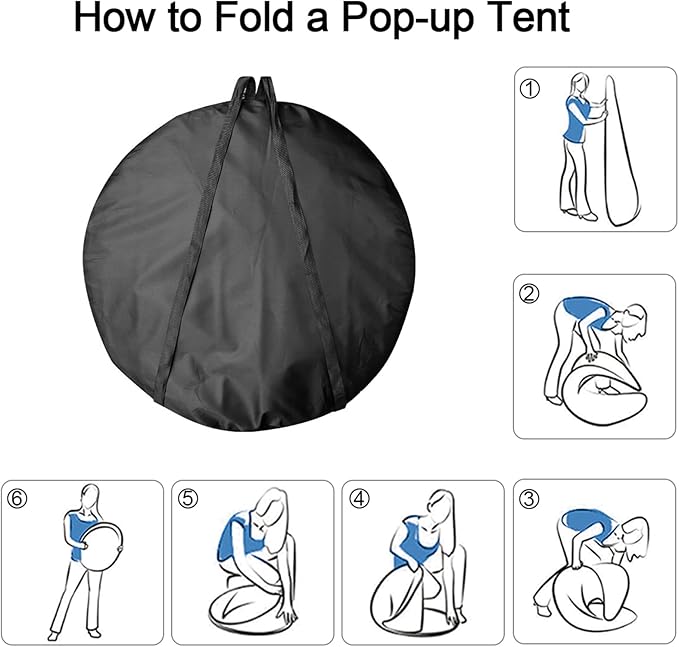 How to Fold a Pop-up Tent

①

②

⑥

⑤

④

③