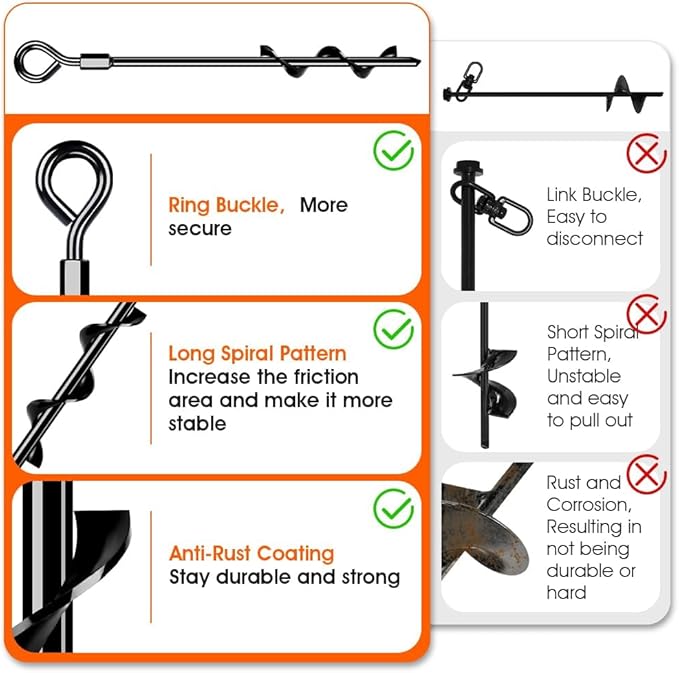 Ring Buckle, More secure

Long Spiral Pattern
Increase the friction area and make it more stable

Anti-Rust Coating
Stay durable and strong

Link Buckle, Easy to disconnect

Short Spiral Pattern, Unstable and easy to pull out

Rust and Corrosion, Resulting in not being durable or hard