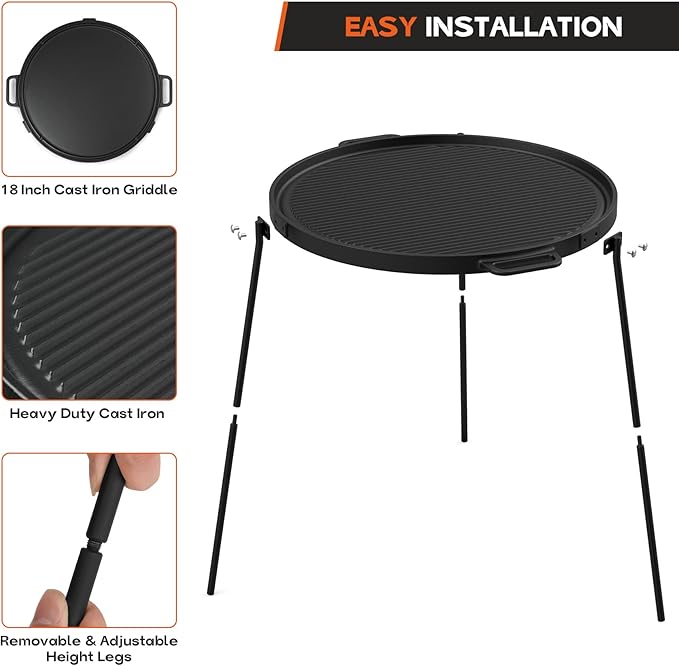 EASY INSTALLATION

18 Inch Cast Iron Griddle

Heavy Duty Cast Iron

Removable & Adjustable Height Legs