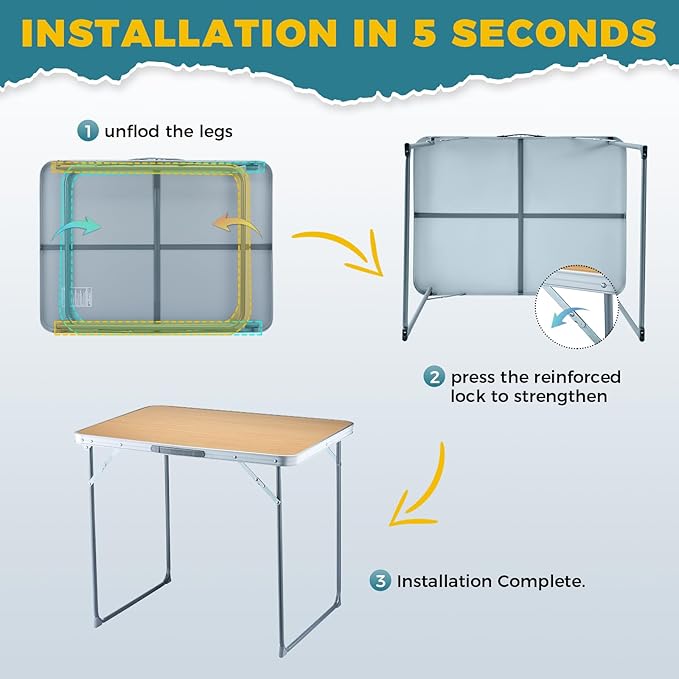 INSTALLATION IN 5 SECONDS

1 unflod the legs

2 press the reinforced lock to strengthen

3 Installation Complete.