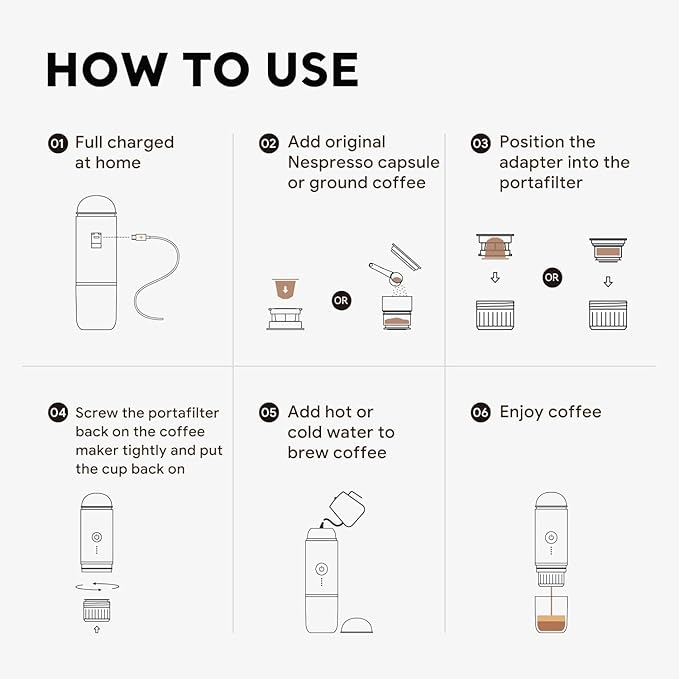 HOW TO USE

01 Full charged at home

02 Add original Nespresso capsule or ground coffee

OR

03 Position the adapter into the portafilter

OR

04 Screw the portafilter back on the coffee maker tightly and put the cup back on

05 Add hot or cold water to brew coffee

06 Enjoy coffee