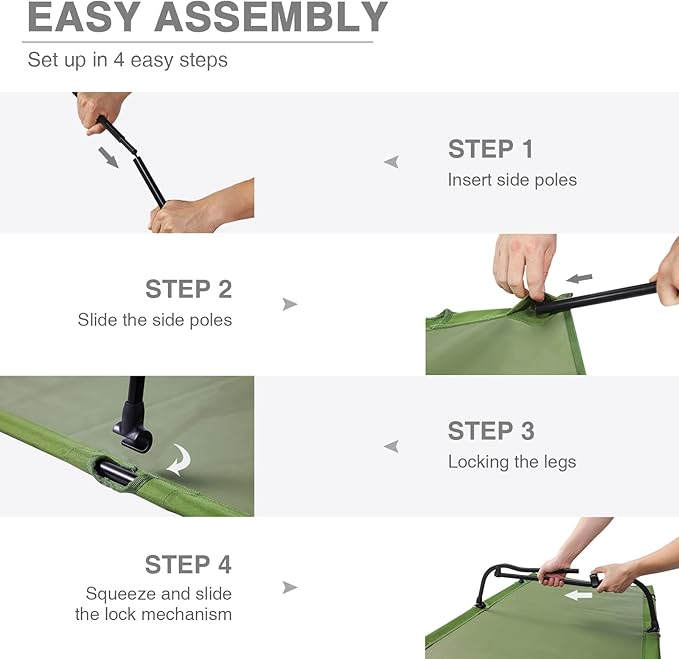 EASY ASSEMBLY

Set up in 4 easy steps

STEP 1
Insert side poles

STEP 2
Slide the side poles

STEP 3
Locking the legs

STEP 4
Squeeze and slide the lock mechanism