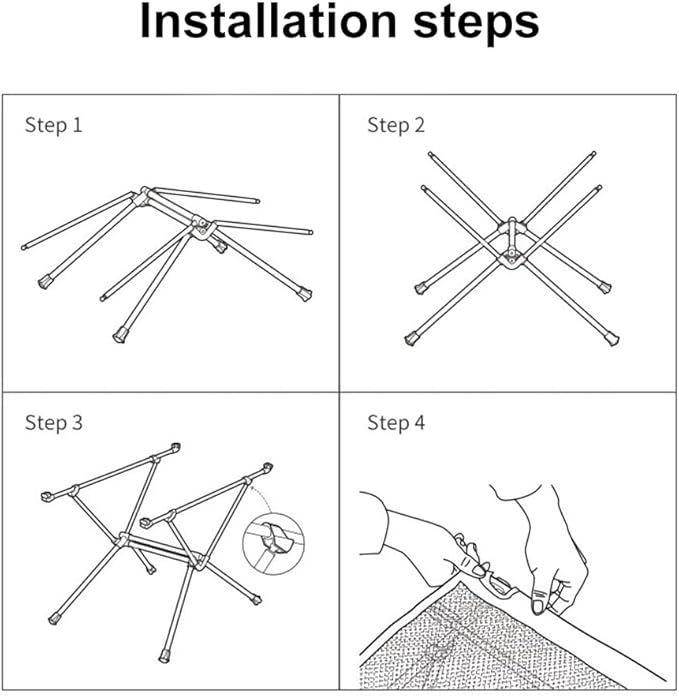 Installation steps

Step 1

Step 2

Step 3

Step 4