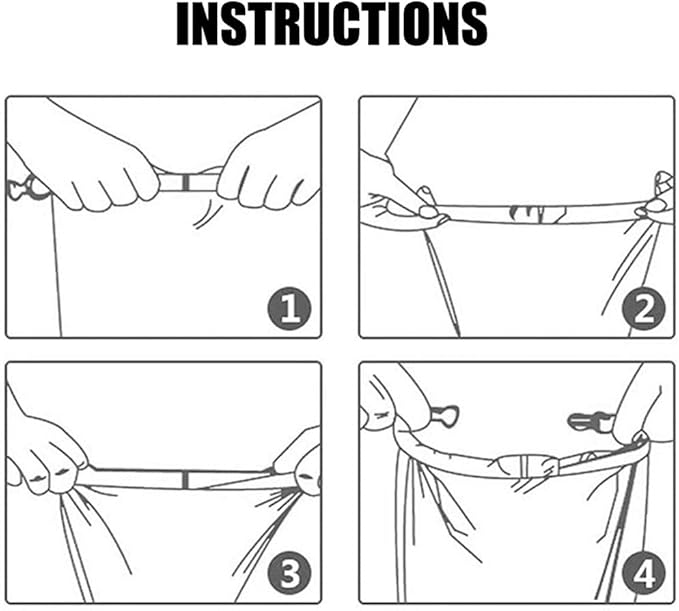 INSTRUCTIONS

1

2

3

4